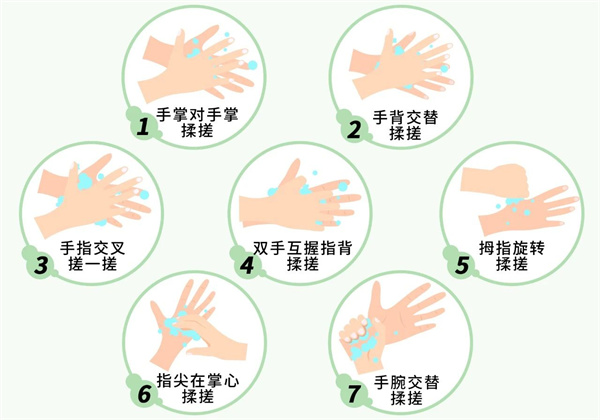 1 手掌对手掌 揉搓

2 手背交替 揉搓

3 手指交叉 搓一搓

4 双手互握指背 揉搓

5 拇指旋转 揉搓

6 指尖在掌心 揉搓

7 手腕交替 揉搓